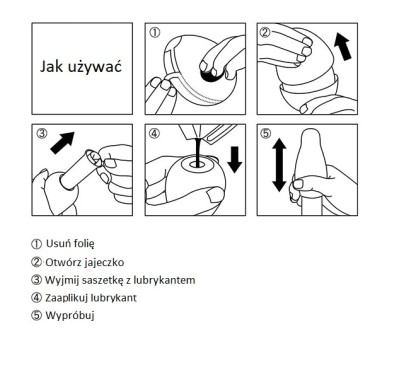 Jak używać

①

②

③

④

⑤

① Usuń folię
② Otwórz jajeczko
③ Wyjmij saszetkę z lubrykantem
④ Zaaplikuj lubrykant
⑤ Wypróbuj