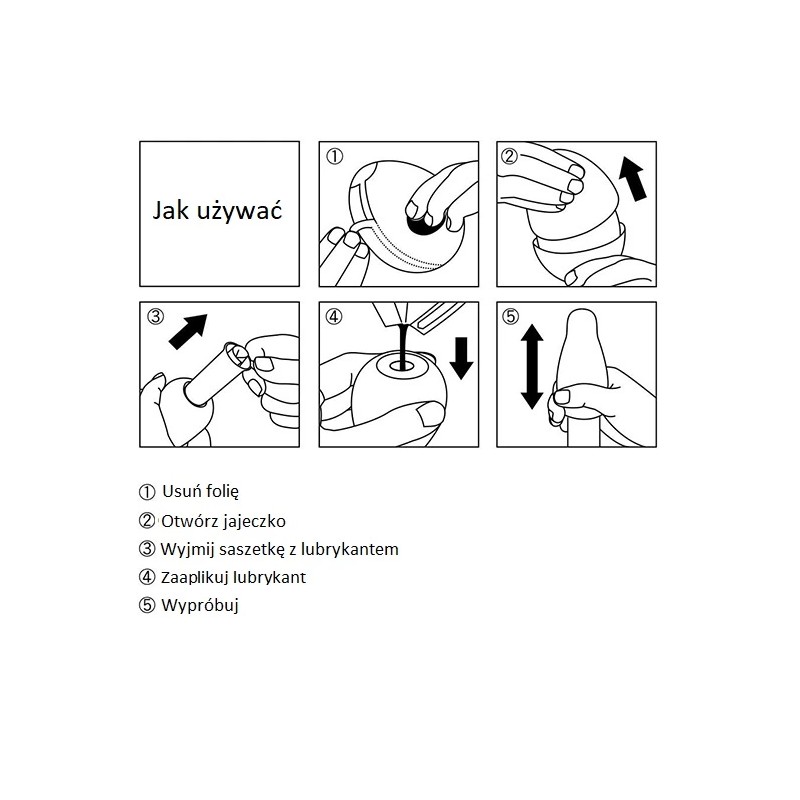 Jak używać

①

②

③

④

⑤

① Usuń folię
② Otwórz jajeczko
③ Wyjmij saszetkę z lubrykantem
④ Zaaplikuj lubrykant
⑤ Wypróbuj