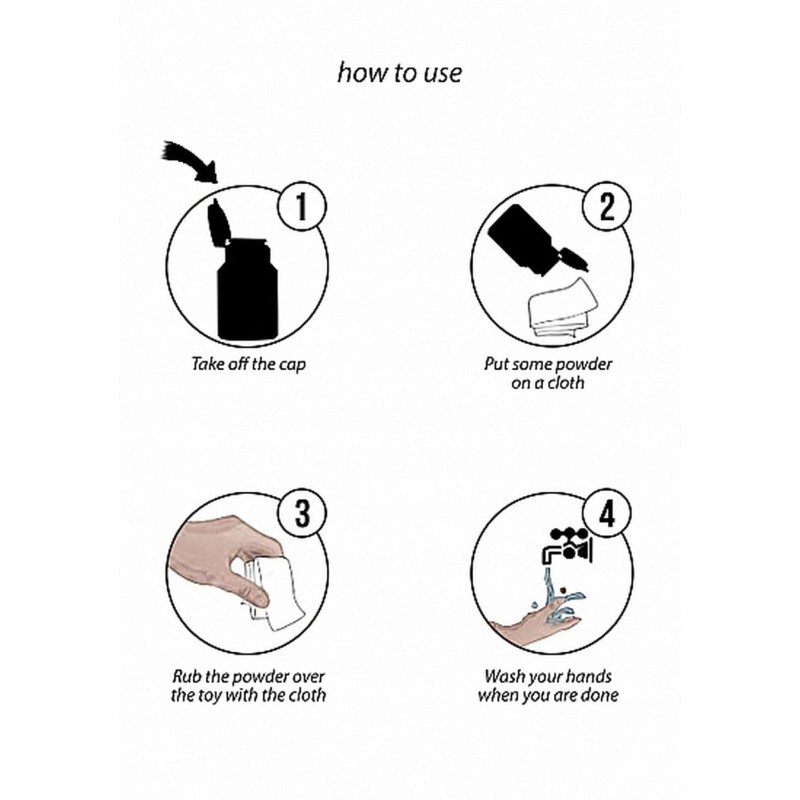 how to use

1
Take off the cap

2
Put some powder on a cloth

3
Rub the powder over the toy with the cloth

4
Wash your hands when you are done