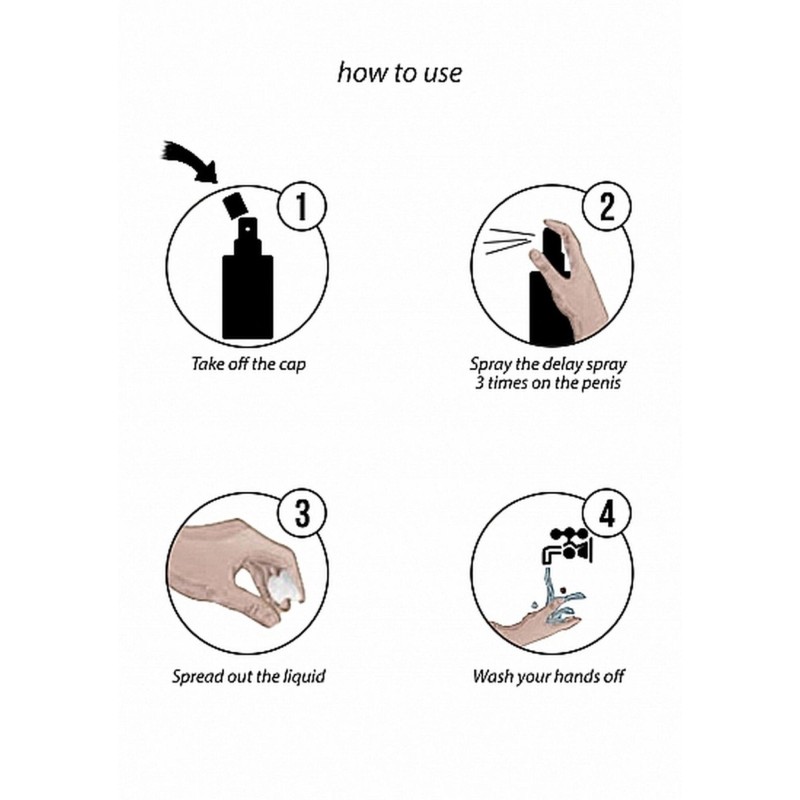 how to use

1

Take off the cap

2

Spray the delay spray 3 times on the penis

3

Spread out the liquid

4

Wash your hands off