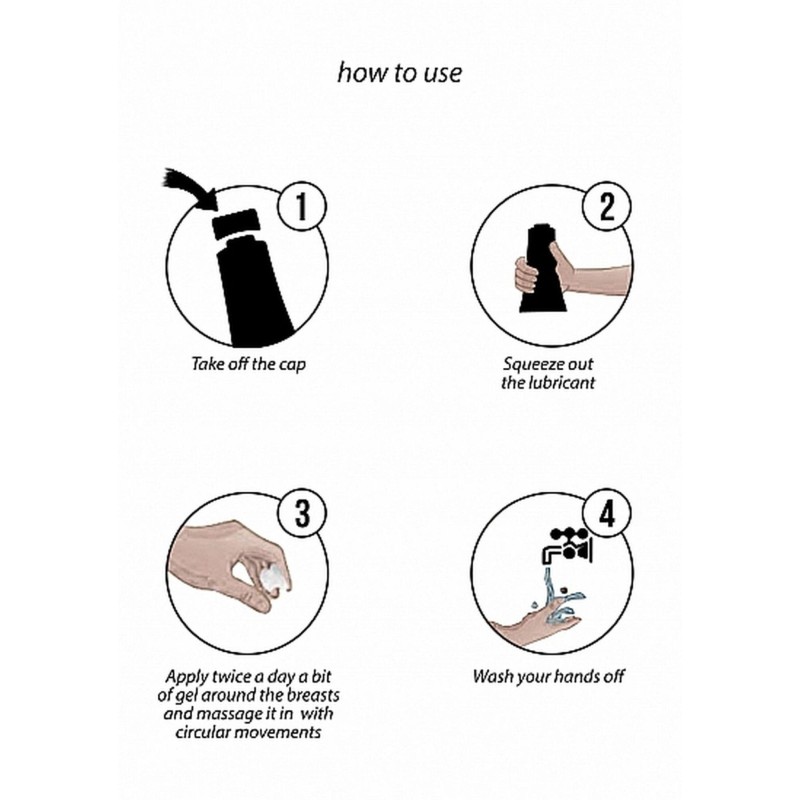 how to use

1

Take off the cap

2

Squeeze out the lubricant

3

Apply twice a day a bit of gel around the breasts and massage it in with circular movements

4

Wash your hands off