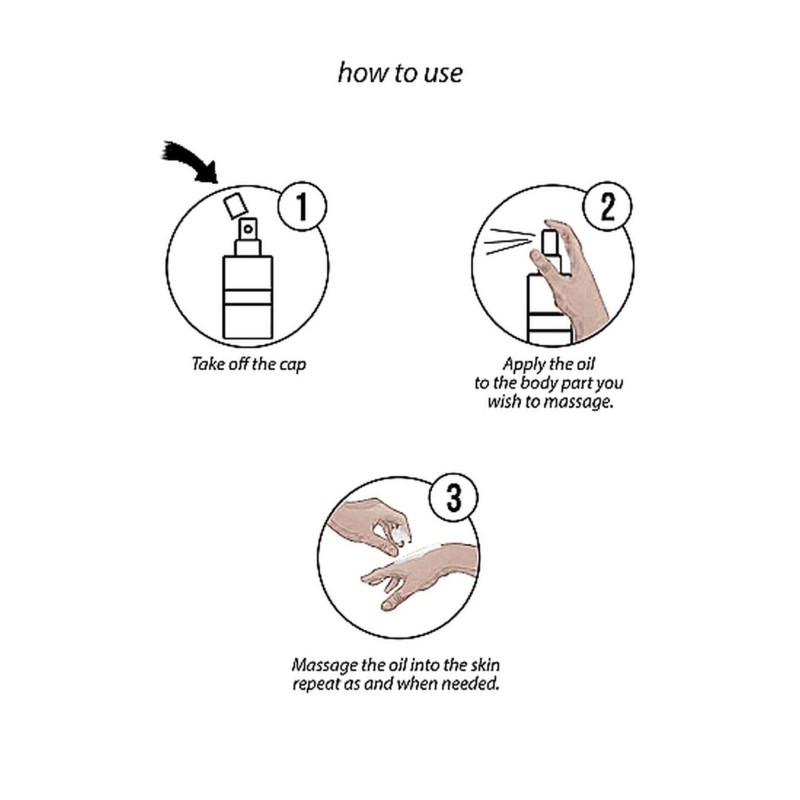 how to use

1

Take off the cap

2

Apply the oil to the body part you wish to massage.

3

Massage the oil into the skin repeat as and when needed.